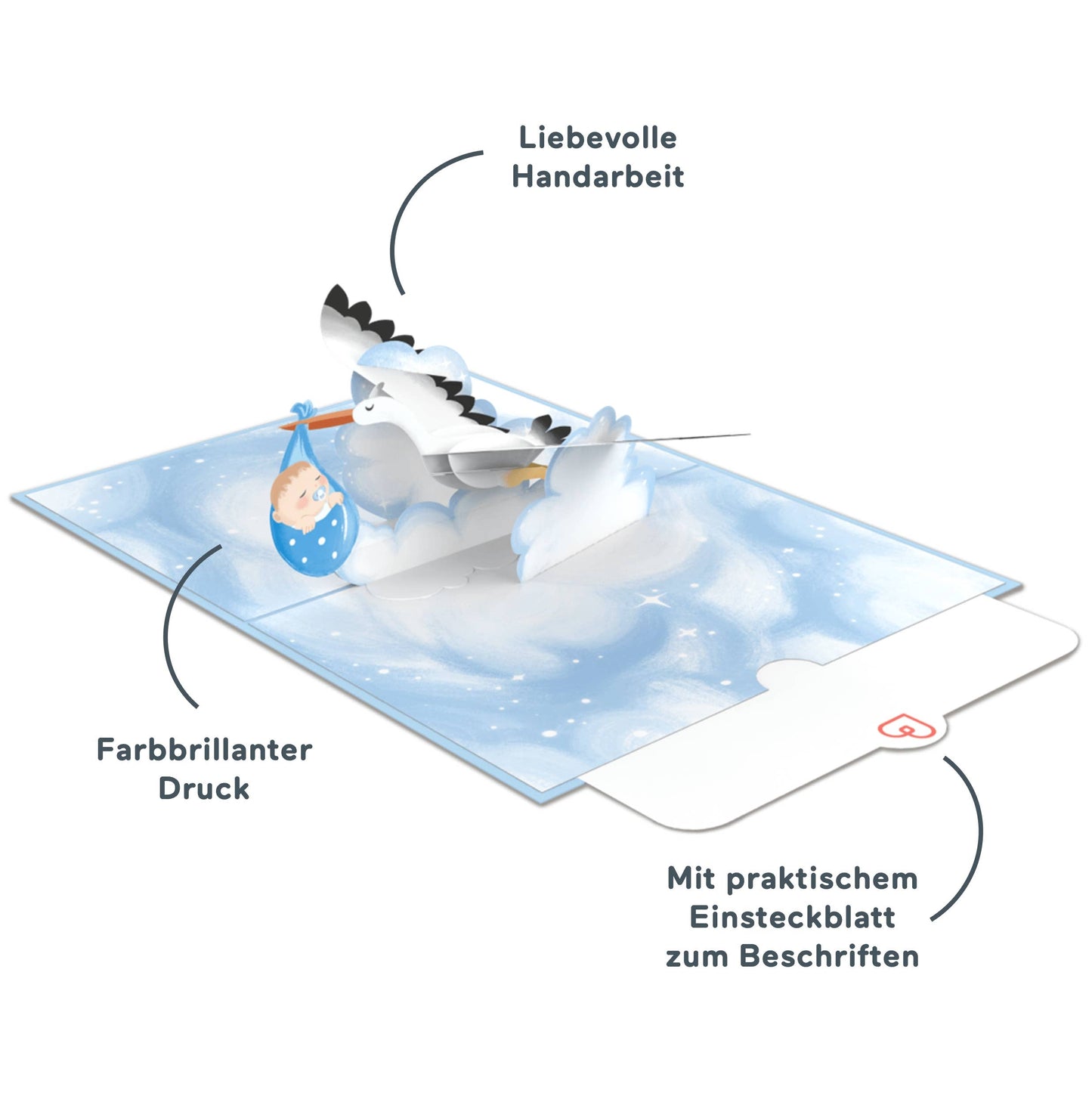 Liebevolle Handarbeit

Farbbrillanter Druck

Mit praktischem Einsteckblatt zum Beschriften